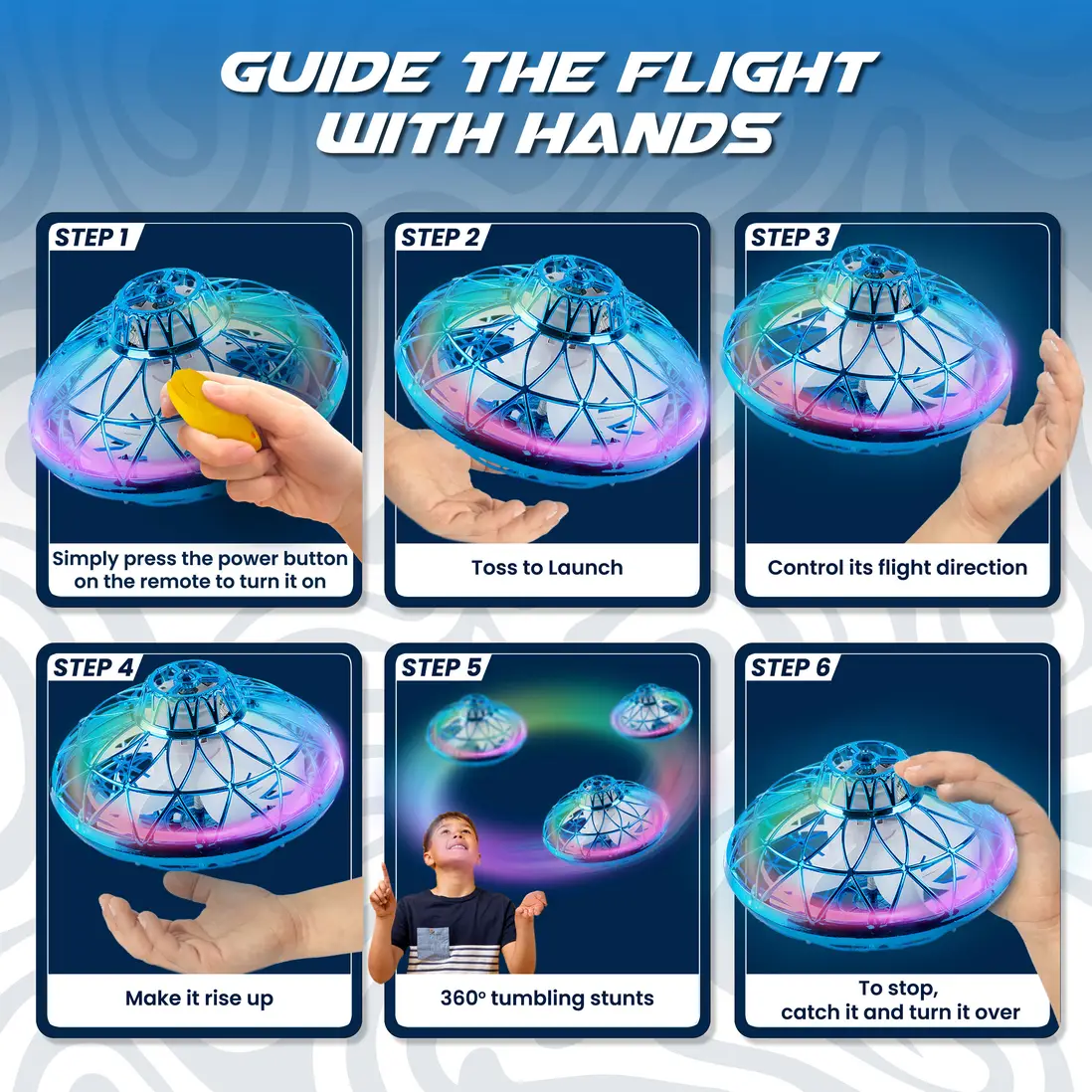 GUIDE THE FLIGHT WITH HANDS

STEP 1

Simply press the power button on the remote to turn it on

STEP 2

Toss to Launch

STEP 3

Control its flight direction

STEP 4

Make it rise up

STEP 5

360° tumbling stunts

STEP 6

To stop, catch it and turn it over